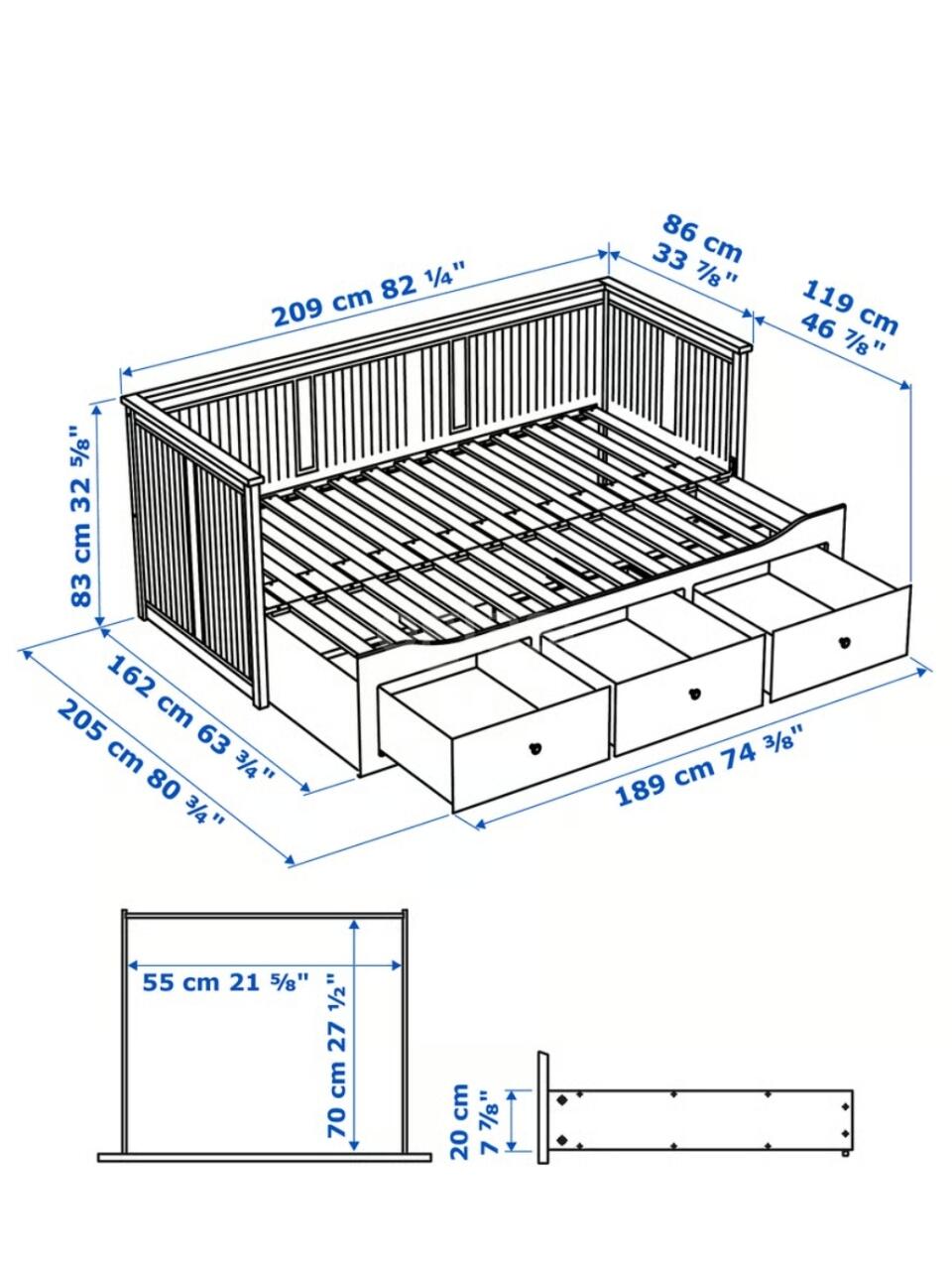 209 cm 82 ¼"

86 cm 33 ⅞"

119 cm 46 ⅞"

83 cm 32 ⅝"

162 cm 63 ¾"

205 cm 80 ¾"

189 cm 74 ⅜"

55 cm 21 ⅝"

70 cm 27 ½"

20 cm 7 ⅞"